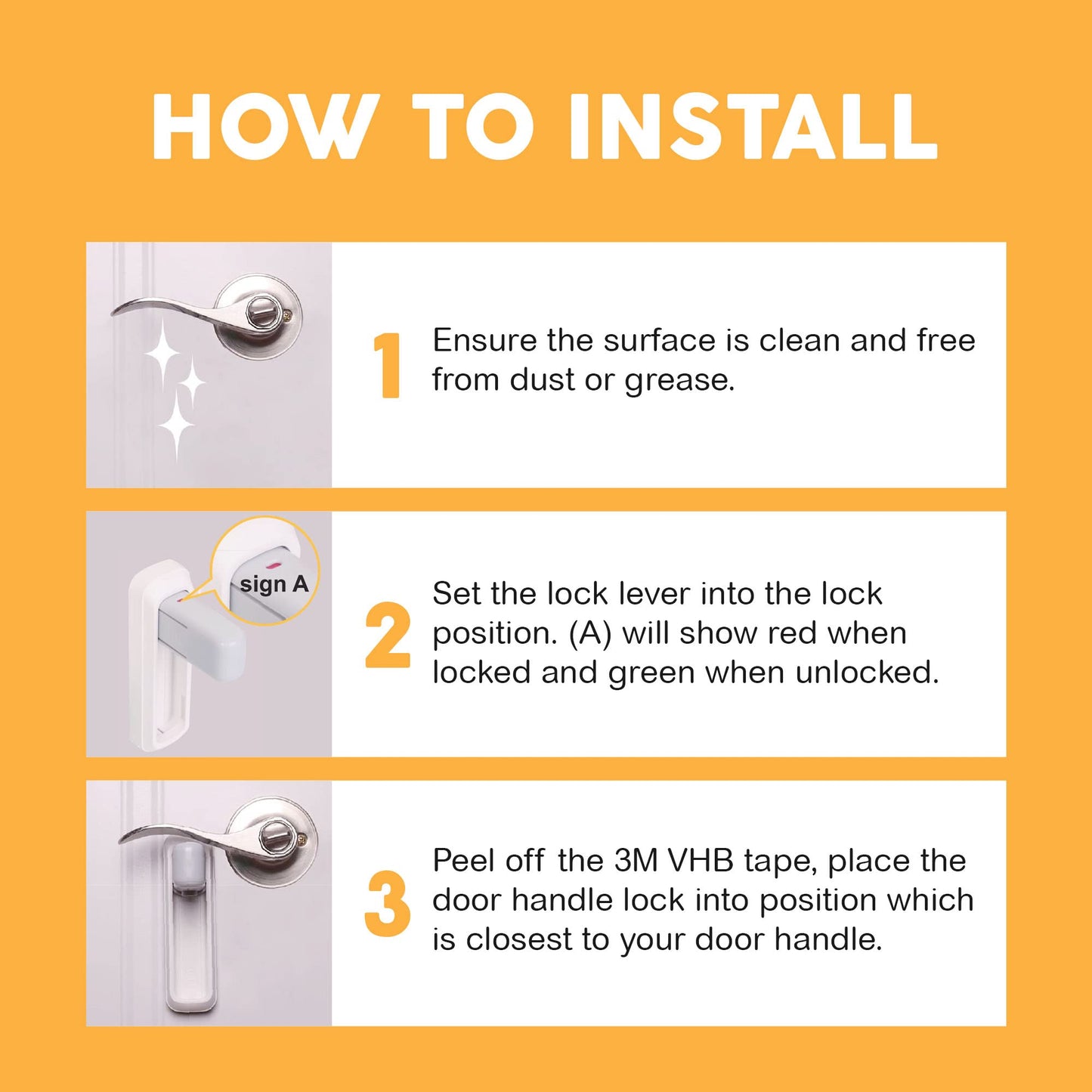 HOW TO INSTALL

1 Ensure the surface is clean and free from dust or grease.

sign A

2 Set the lock lever into the lock position. (A) will show red when locked and green when unlocked.

3 Peel off the 3M VHB tape, place the door handle lock into position which is closest to your door handle.