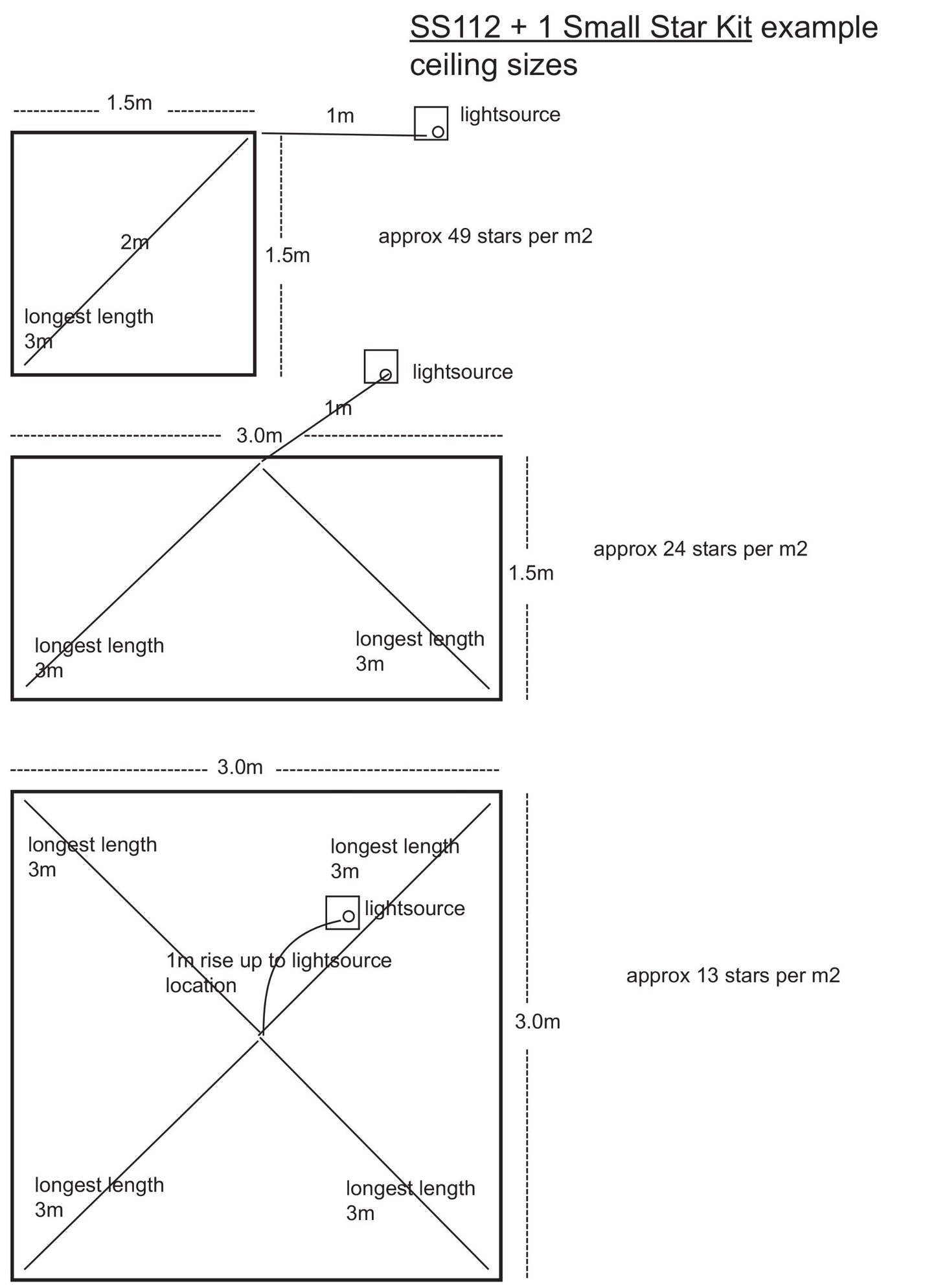 SS112 + 1 Small Star Kit example ceiling sizes

1.5m

1m

lightsource

2m

1.5m

approx 49 stars per m2

longest length 3m

lightsource

1m

3.0m

1.5m

approx 24 stars per m2

longest length 3m

longest length 3m

3.0m

longest length 3m

longest length 3m

lightsource

1m rise up to lightsource location

approx 13 stars per m2

3.0m

longest length 3m

longest length 3m