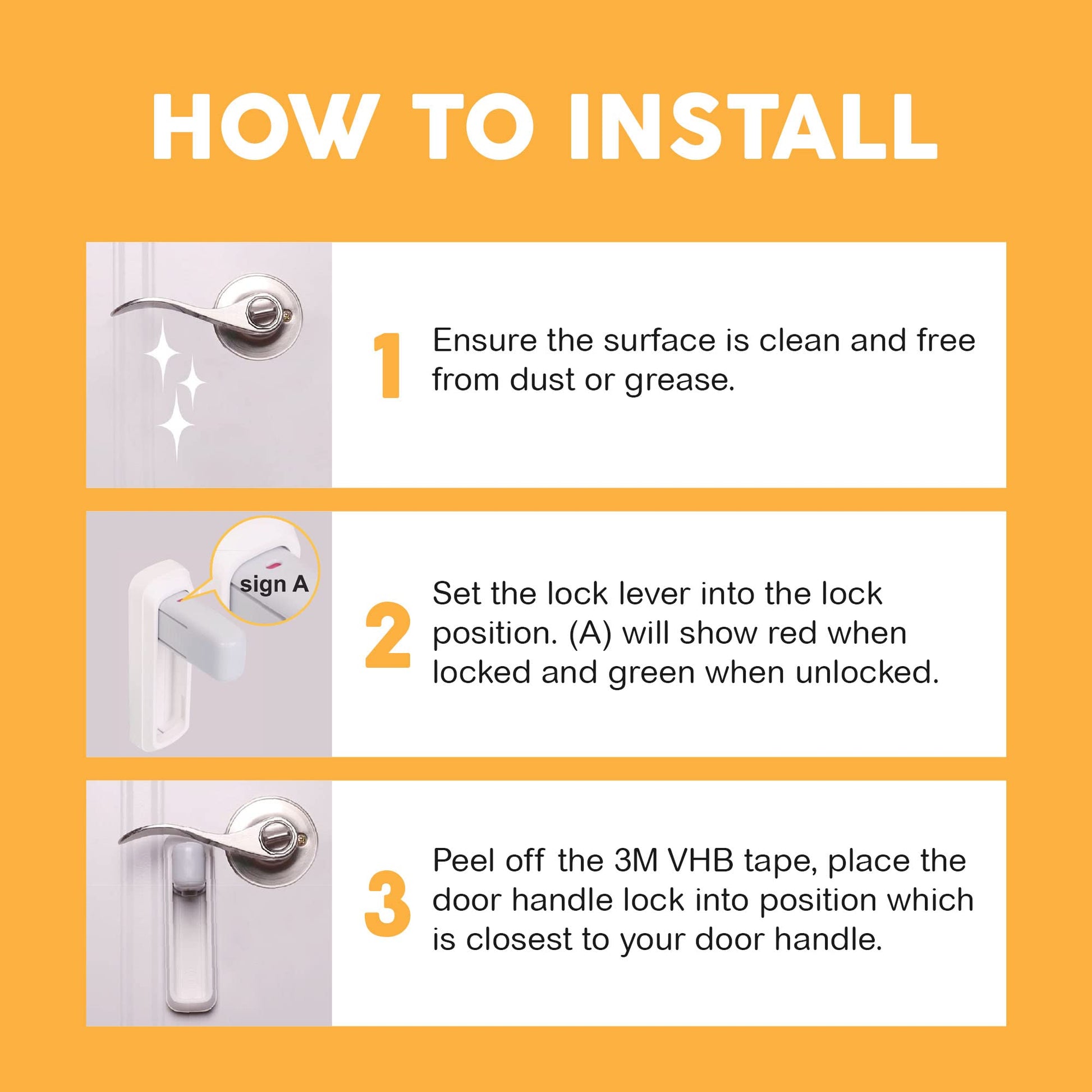 HOW TO INSTALL

1 Ensure the surface is clean and free from dust or grease.

sign A

2 Set the lock lever into the lock position. (A) will show red when locked and green when unlocked.

3 Peel off the 3M VHB tape, place the door handle lock into position which is closest to your door handle.