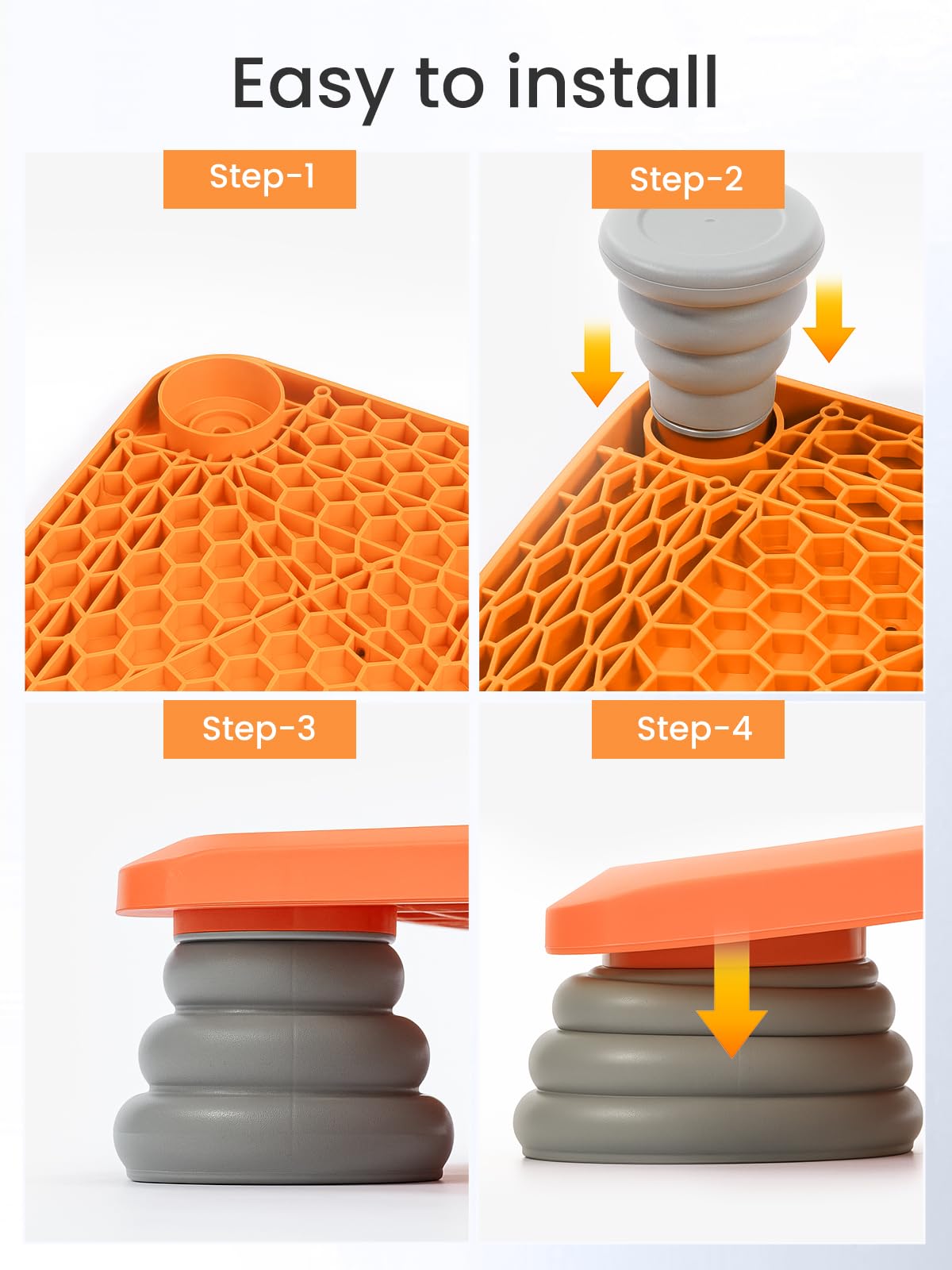 Easy to install

Step-1

Step-2

Step-3

Step-4