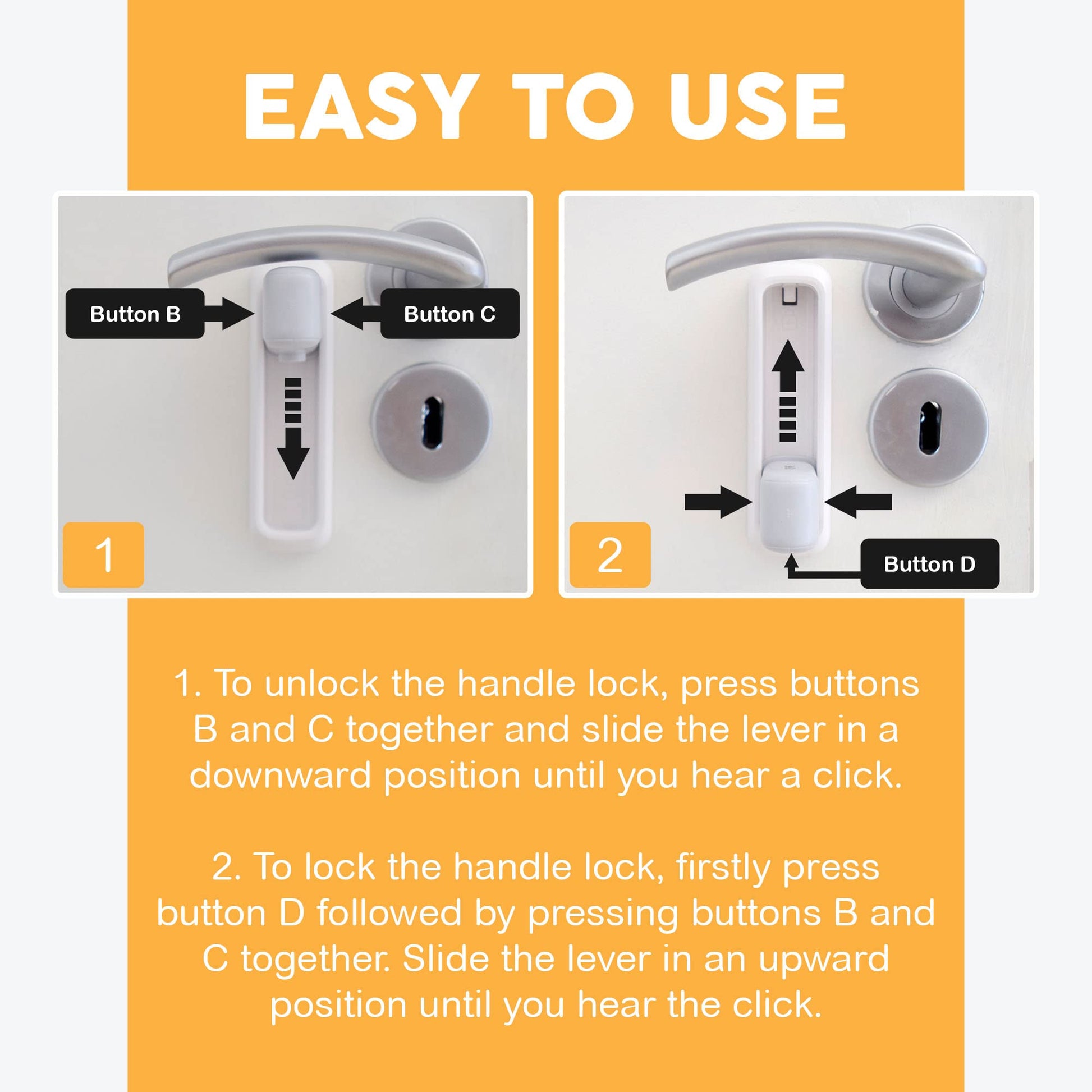 EASY TO USE

Button B

Button C

1

2

Button D

1. To unlock the handle lock, press buttons B and C together and slide the lever in a downward position until you hear a click.

2. To lock the handle lock, firstly press button D followed by pressing buttons B and C together. Slide the lever in an upward position until you hear the click.