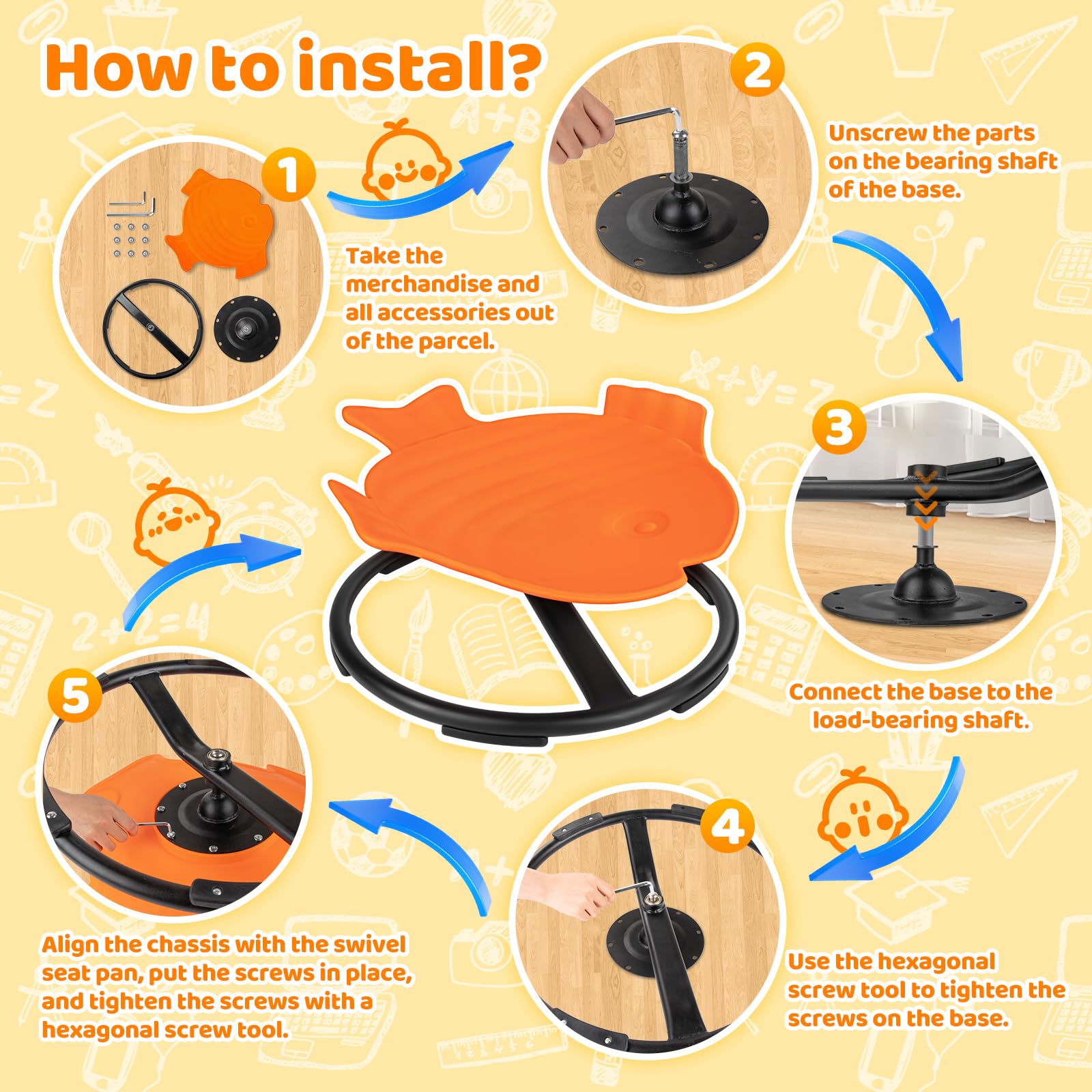 How to install?

1

Take the merchandise and all accessories out of the parcel.

2

Unscrew the parts on the bearing shaft of the base.

3

Connect the base to the load-bearing shaft.

4

Use the hexagonal screw tool to tighten the screws on the base.

5

Align the chassis with the swivel seat pan, put the screws in place, and tighten the screws with a hexagonal screw tool.